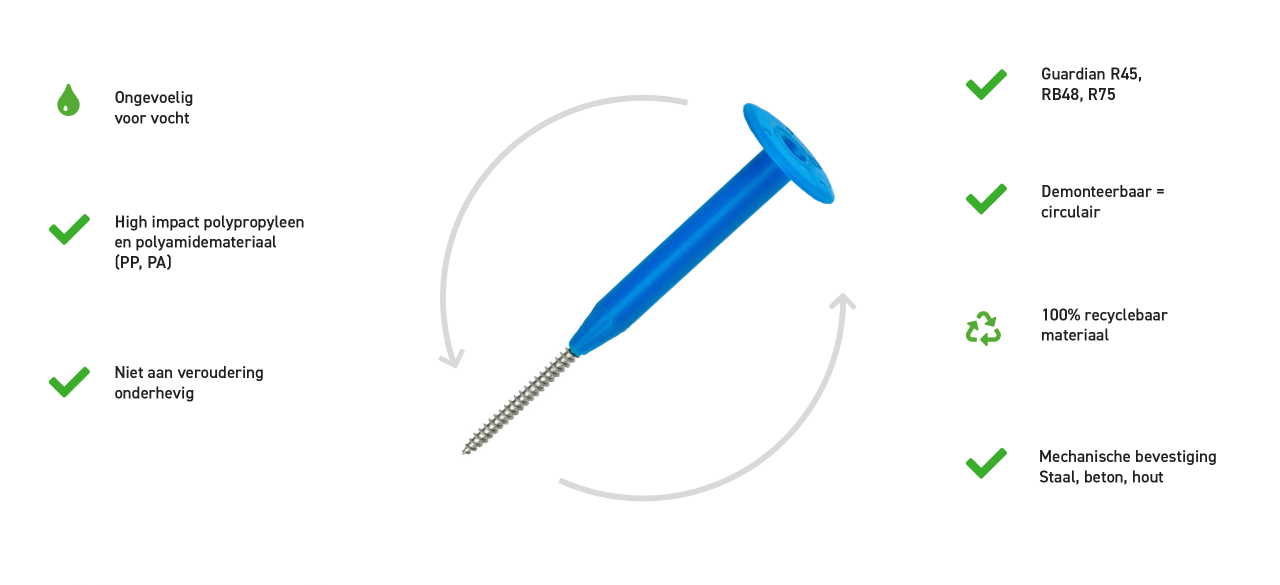 Ongevoelig
voor vocht

High impact polypropyleen
en polyamidemateriaal
(PP, PA)

Niet aan veroudering
onderhevig

Guardian R45,
RB48, R75

Demonteerbaar =
circulair

100% recyclebaar
materiaal

Mechanische bevestiging
Staal, beton, hout